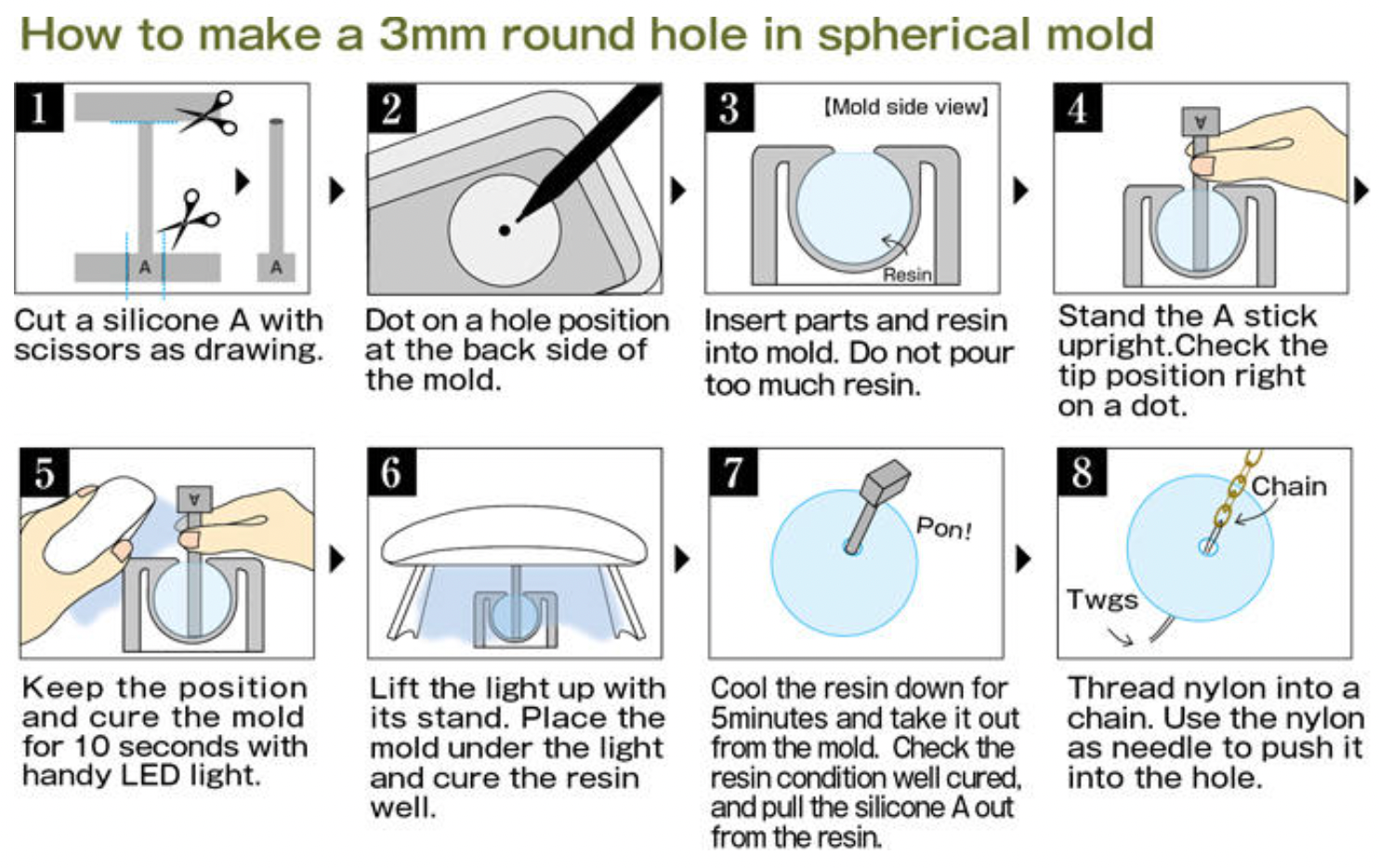 How to make a 3mm round hole in spherical mold

1

A

A

Cut a silicone A with scissors as drawing.

2

Dot on a hole position at the back side of the mold.

3

[Mold side view]

Resin

Insert parts and resin into mold. Do not pour too much resin.

4

A

Stand the A stick upright.Check the tip position right on a dot.

5

A

Keep the position and cure the mold for 10 seconds with handy LED light.

6

Lift the light up with its stand. Place the mold under the light and cure the resin well.

7

Pon!

Cool the resin down for 5minutes and take it out from the mold. Check the resin condition well cured, and pull the silicone A out from the resin.

8

Chain

Twgs

Thread nylon into a chain. Use the nylon as needle to push it into the hole.