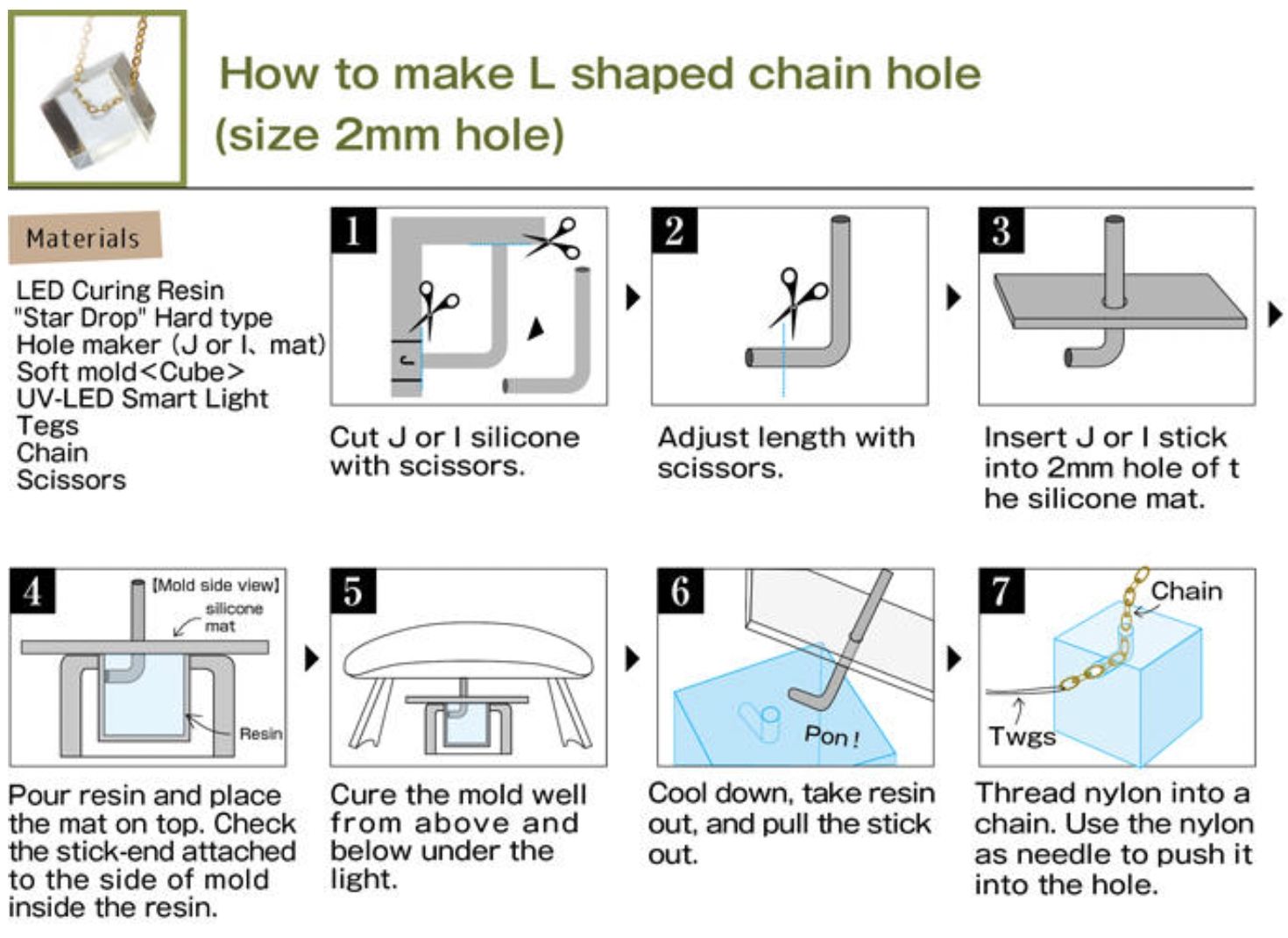 How to make L shaped chain hole (size 2mm hole)

Materials

LED Curing Resin
"Star Drop" Hard type
Hole maker (J or I、mat)
Soft mold<Cube>
UV-LED Smart Light
Tegs
Chain
Scissors

1

J

Cut J or I silicone with scissors.

2

Adjust length with scissors.

3

Insert J or I stick into 2mm hole of t he silicone mat.

4

[Mold side view]
silicone mat
Resin

Pour resin and place the mat on top. Check the stick-end attached to the side of mold inside the resin.

5

Cure the mold well from above and below under the light.

6

Pon!

Cool down, take resin out, and pull the stick out.

7

Chain
Twgs

Thread nylon into a chain. Use the nylon as needle to push it into the hole.