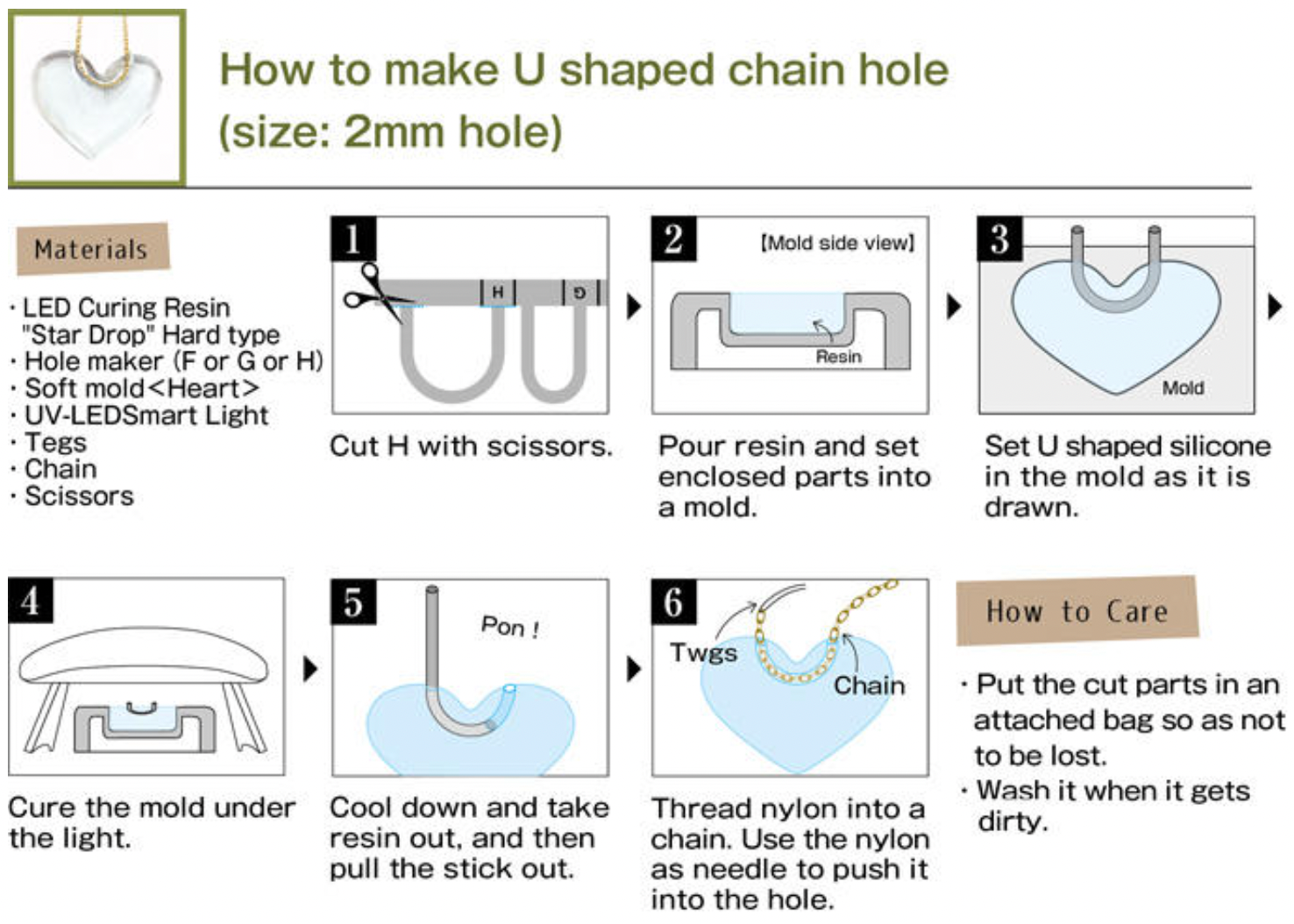 How to make U shaped chain hole (size: 2mm hole)

Materials

· LED Curing Resin "Star Drop" Hard type
· Hole maker (F or G or H)
· Soft mold<Heart>
· UV-LEDSmart Light
· Tegs
· Chain
· Scissors

1

H

G

Cut H with scissors.

2

[Mold side view]

Resin

Pour resin and set enclosed parts into a mold.

3

Mold

Set U shaped silicone in the mold as it is drawn.

4

Cure the mold under the light.

5

Pon !

Cool down and take resin out, and then pull the stick out.

6

Twgs

Chain

Thread nylon into a chain. Use the nylon as needle to push it into the hole.

How to Care

· Put the cut parts in an attached bag so as not to be lost.
· Wash it when it gets dirty.